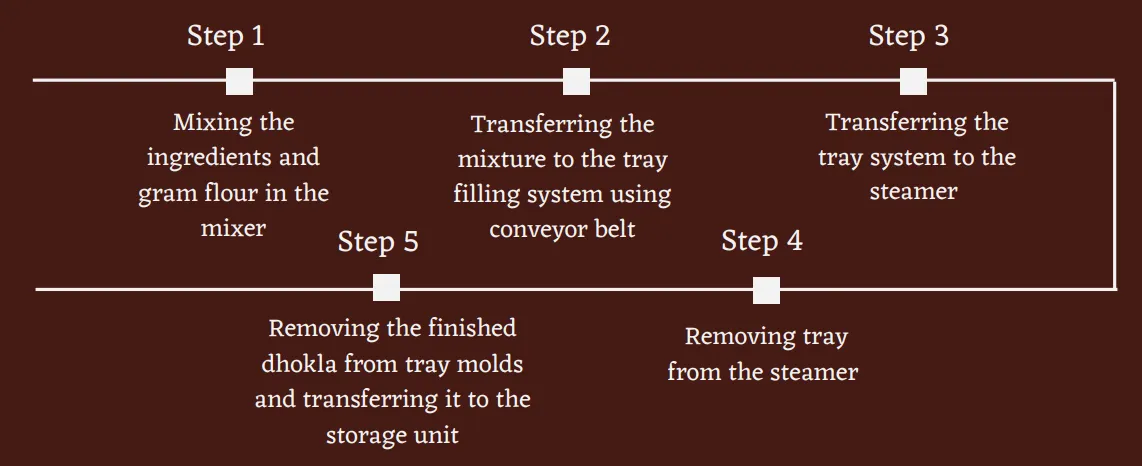 Step 1

Mixing the ingredients and gram flour in the mixer

Step 2

Transferring the mixture to the tray filling system using conveyor belt

Step 3

Transferring the tray system to the steamer

Step 4

Removing tray from the steamer

Step 5

Removing the finished dhokla from tray molds and transferring it to the storage unit